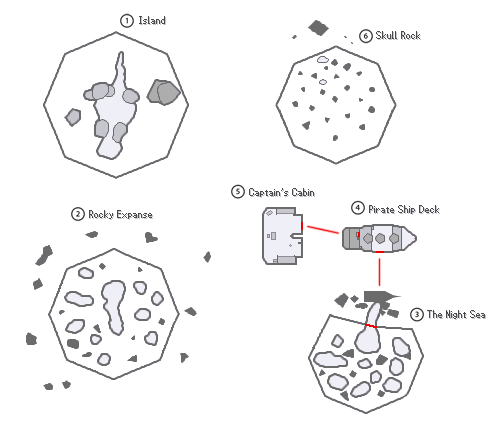 ① Island

⑥ Skull Rock

⑤ Captain's Cabin

④ Pirate Ship Deck

② Rocky Expanse

③ The Night Sea